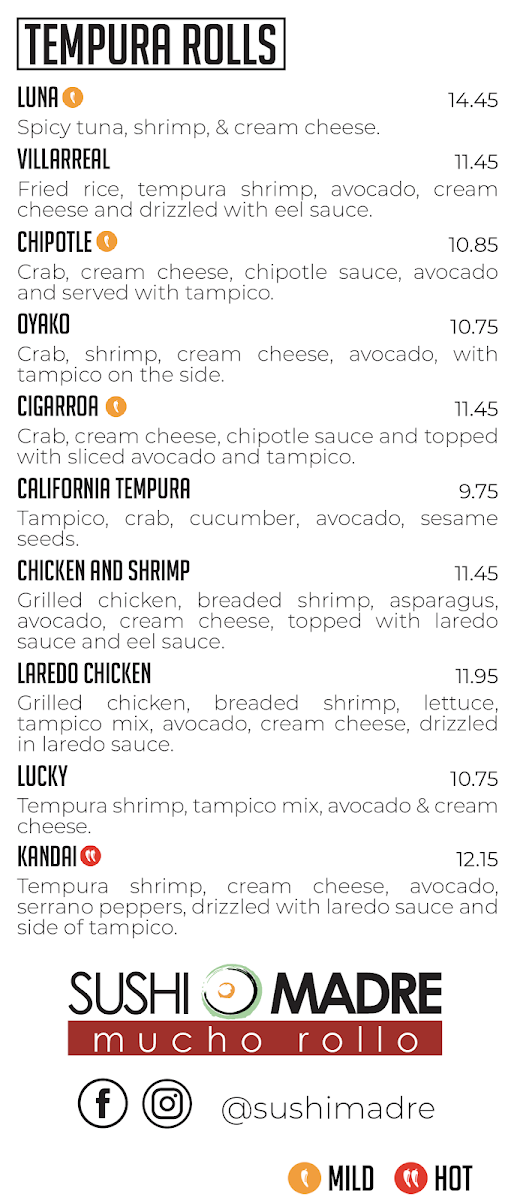 TEMPURA ROLLS

LUNA 14.45

Spicy tuna, shrimp, & cream cheese.

VILLARREAL 11.45

Fried rice, tempura shrimp, avocado, cream cheese and drizzled with eel sauce.

CHIPOTLE 10.85

Crab, cream cheese, chipotle sauce, avocado and served with tampico.

OYAKO 10.75

Crab, shrimp, cream cheese, avocado, with tampico on the side.

CIGARROA 11.45

Crab, cream cheese, chipotle sauce and topped with sliced avocado and tampico.

CALIFORNIA TEMPURA 9.75

Tampico, crab, cucumber, avocado, sesame seeds.

CHICKEN AND SHRIMP 11.45

Grilled chicken, breaded shrimp, asparagus, avocado, cream cheese, topped with laredo sauce and eel sauce.

LAREDO CHICKEN 11.95

Grilled chicken, breaded shrimp, lettuce, tampico mix, avocado, cream cheese, drizzled in laredo sauce.

LUCKY 10.75

Tempura shrimp, tampico mix, avocado & cream cheese.

KANDAI 12.15

Tempura shrimp, cream cheese, avocado, serrano peppers, drizzled with laredo sauce and side of tampico.

SUSHI MADRE
mucho rollo

@sushimadre

MILD HOT