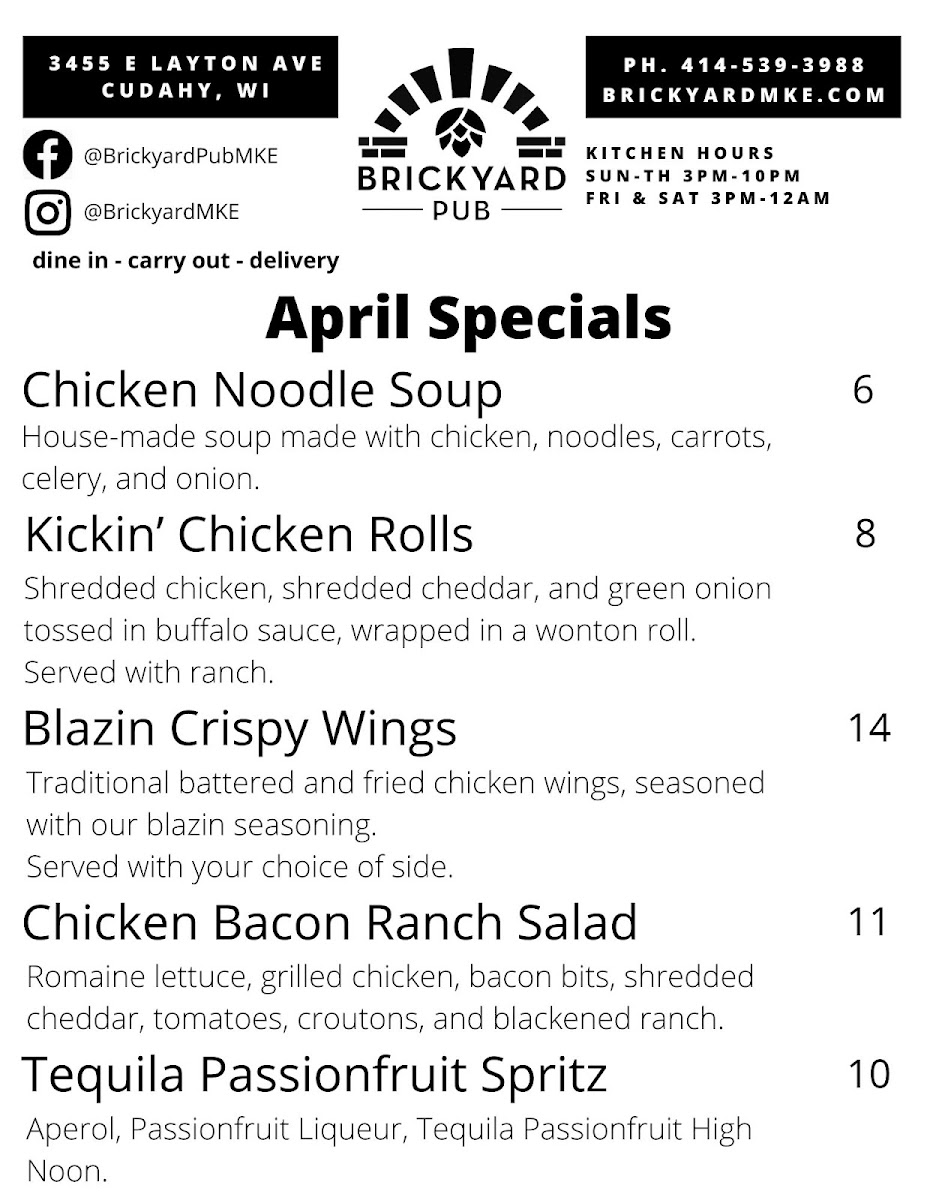 3455 E LAYTON AVE
CUDAHY, WI

@BrickyardPubMKE

@BrickyardMKE

dine in - carry out - delivery

BRICKYARD
PUB

PH. 414-539-3988
BRICKYARDMKE.COM

KITCHEN HOURS
SUN-TH 3PM-10PM
FRI & SAT 3PM-12AM

April Specials

Chicken Noodle Soup
6

House-made soup made with chicken, noodles, carrots, celery, and onion.

Kickin' Chicken Rolls
8

Shredded chicken, shredded cheddar, and green onion tossed in buffalo sauce, wrapped in a wonton roll.
Served with ranch.

Blazin Crispy Wings
14

Traditional battered and fried chicken wings, seasoned with our blazin seasoning.
Served with your choice of side.

Chicken Bacon Ranch Salad
11

Romaine lettuce, grilled chicken, bacon bits, shredded cheddar, tomatoes, croutons, and blackened ranch.

Tequila Passionfruit Spritz
10

Aperol, Passionfruit Liqueur, Tequila Passionfruit High Noon.