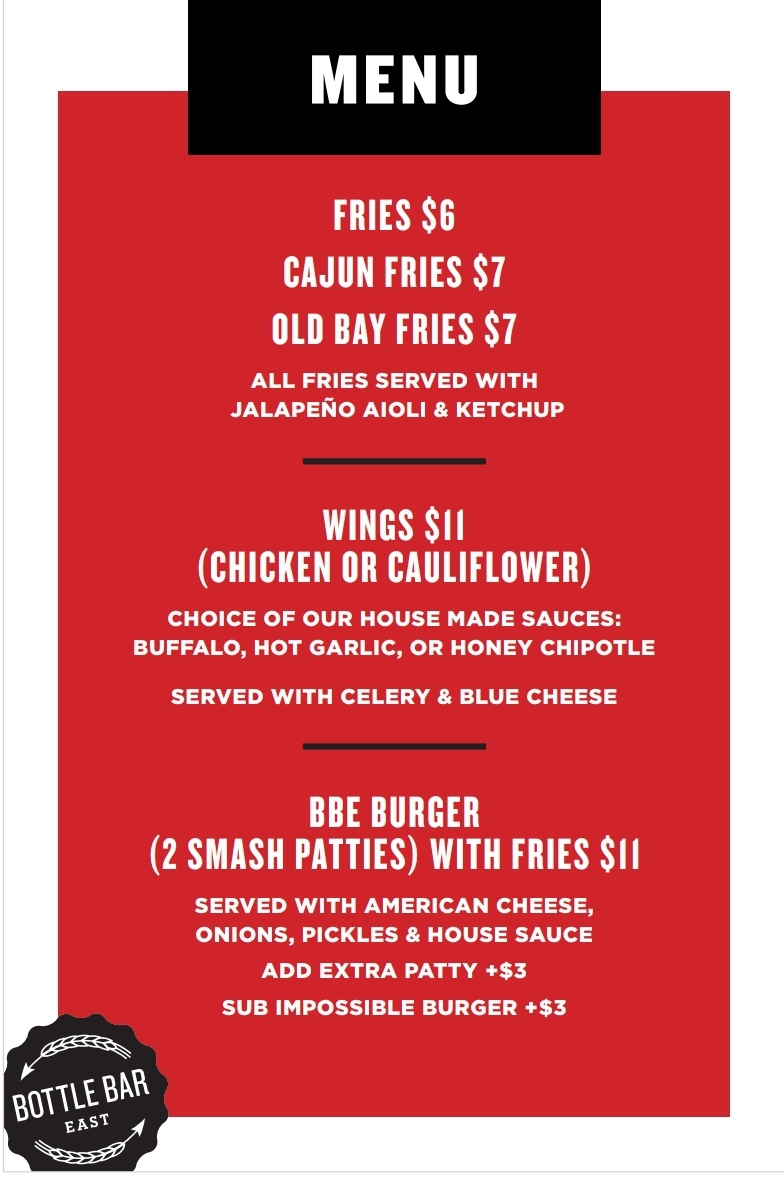 MENU

FRIES $6

CAJUN FRIES $7

OLD BAY FRIES $7

ALL FRIES SERVED WITH JALAPEÑO AIOLI & KETCHUP

WINGS $11
(CHICKEN OR CAULIFLOWER)

CHOICE OF OUR HOUSE MADE SAUCES: BUFFALO, HOT GARLIC, OR HONEY CHIPOTLE

SERVED WITH CELERY & BLUE CHEESE

BBE BURGER
(2 SMASH PATTIES) WITH FRIES $11

SERVED WITH AMERICAN CHEESE, ONIONS, PICKLES & HOUSE SAUCE

ADD EXTRA PATTY +$3

SUB IMPOSSIBLE BURGER +$3

BOTTLE BAR
EAST