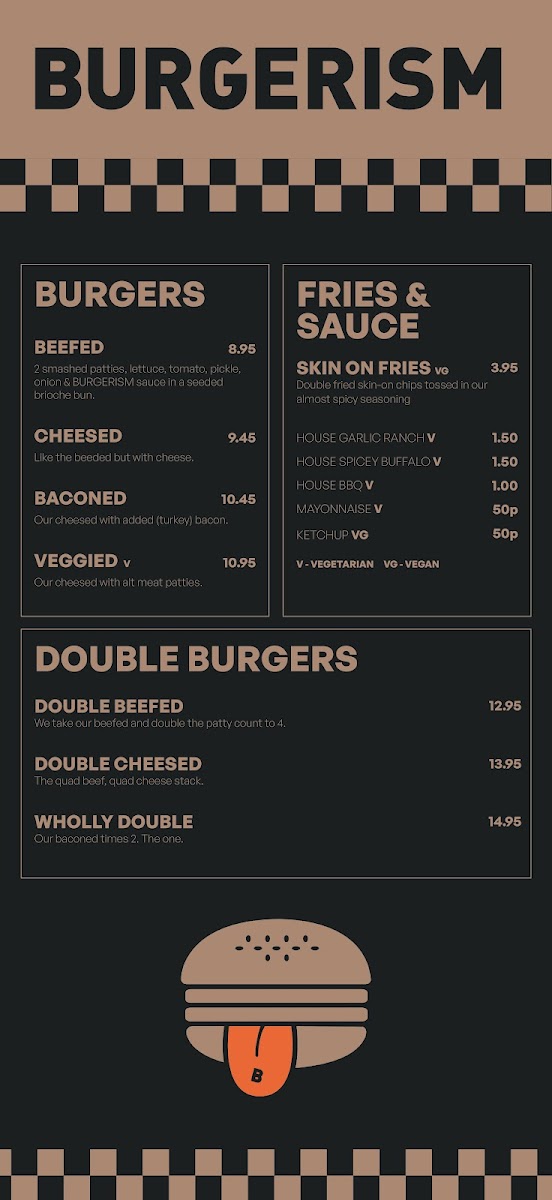 BURGERISM

BURGERS

BEEFED 8.95
2 smashed patties, lettuce, tomato, pickle, onion & BURGERISM sauce in a seeded brioche bun.

CHEESED 9.45
Like the beeded but with cheese.

BACONED 10.45
Our cheesed with added (turkey) bacon.

VEGGIED V 10.95
Our cheesed with alt meat patties.

FRIES & SAUCE

SKIN ON FRIES VG 3.95
Double fried skin-on chips tossed in our almost spicy seasoning

HOUSE GARLIC RANCH V 1.50
HOUSE SPICEY BUFFALO V 1.50
HOUSE BBQ V 1.00
MAYONNAISE V 50p
KETCHUP VG 50p

V - VEGETARIAN VG - VEGAN

DOUBLE BURGERS

DOUBLE BEEFED 12.95
We take our beefed and double the patty count to 4.

DOUBLE CHEESED 13.95
The quad beef, quad cheese stack.

WHOLLY DOUBLE 14.95
Our baconed times 2. The one.

B