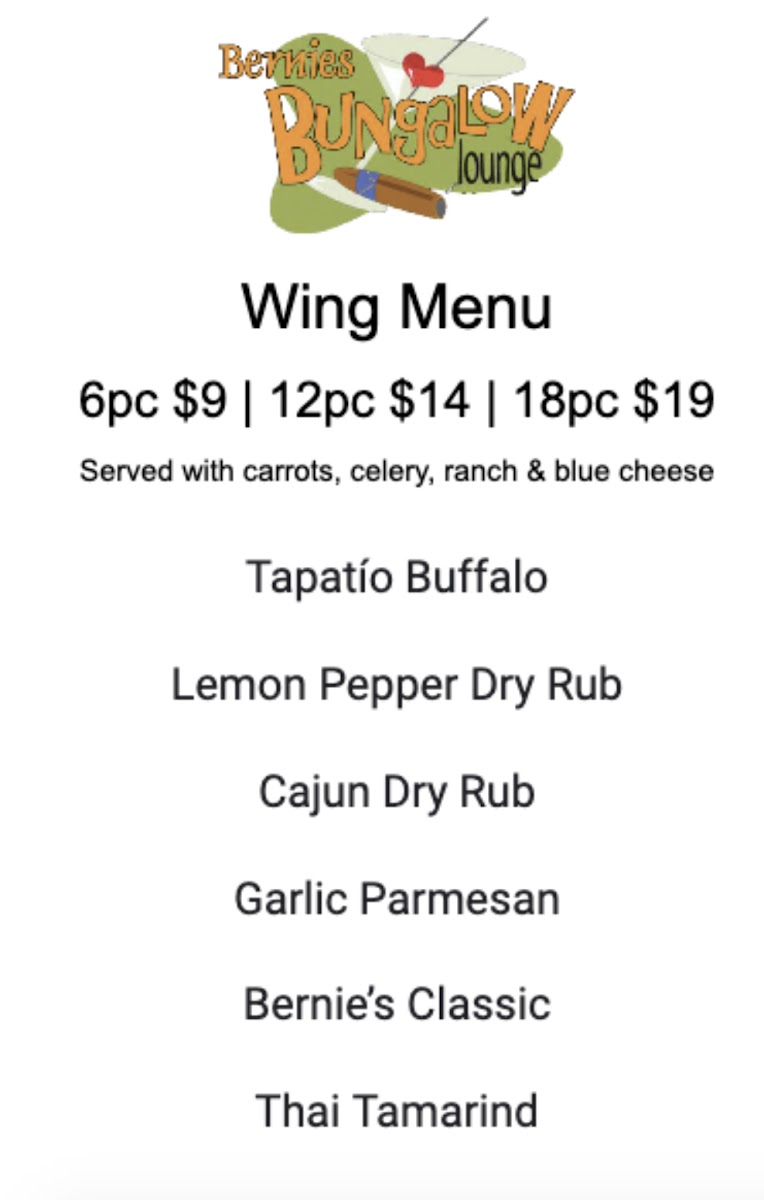 Bernies
Bungalow
lounge

Wing Menu

6pc $9 | 12pc $14 | 18pc $19

Served with carrots, celery, ranch & blue cheese

Tapatío Buffalo

Lemon Pepper Dry Rub

Cajun Dry Rub

Garlic Parmesan

Bernie's Classic

Thai Tamarind